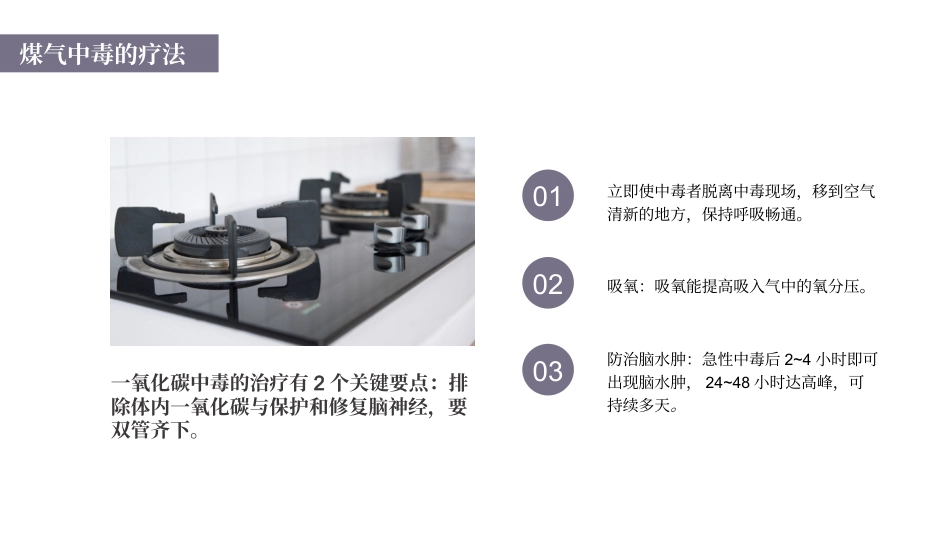 煤气中毒的疗法

一氧化碳中毒的治疗有 2 个关键要点：排除体内一氧化碳与保护和修复脑神经，要双管齐下。

01

立即使中毒者脱离中毒现场，移到空气清新的地方，保持呼吸畅通。

02

吸氧：吸氧能提高吸入气中的氧分压。

03

防治脑水肿：急性中毒后 2~4 小时即可出现脑水肿， 24~48 小时达高峰，可持续多天。