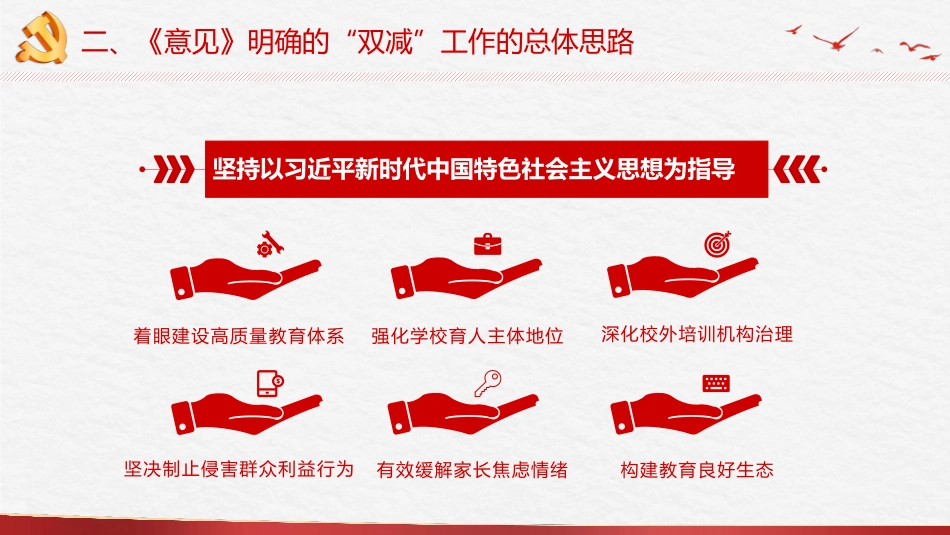 二、《意见》明确的“双减”工作的总体思路

坚持以习近平新时代中国特色社会主义思想为指导

着眼建设高质量教育体系

强化学校育人主体地位

深化校外培训机构治理

坚决制止侵害群众利益行为

有效缓解家长焦虑情绪

构建教育良好生态